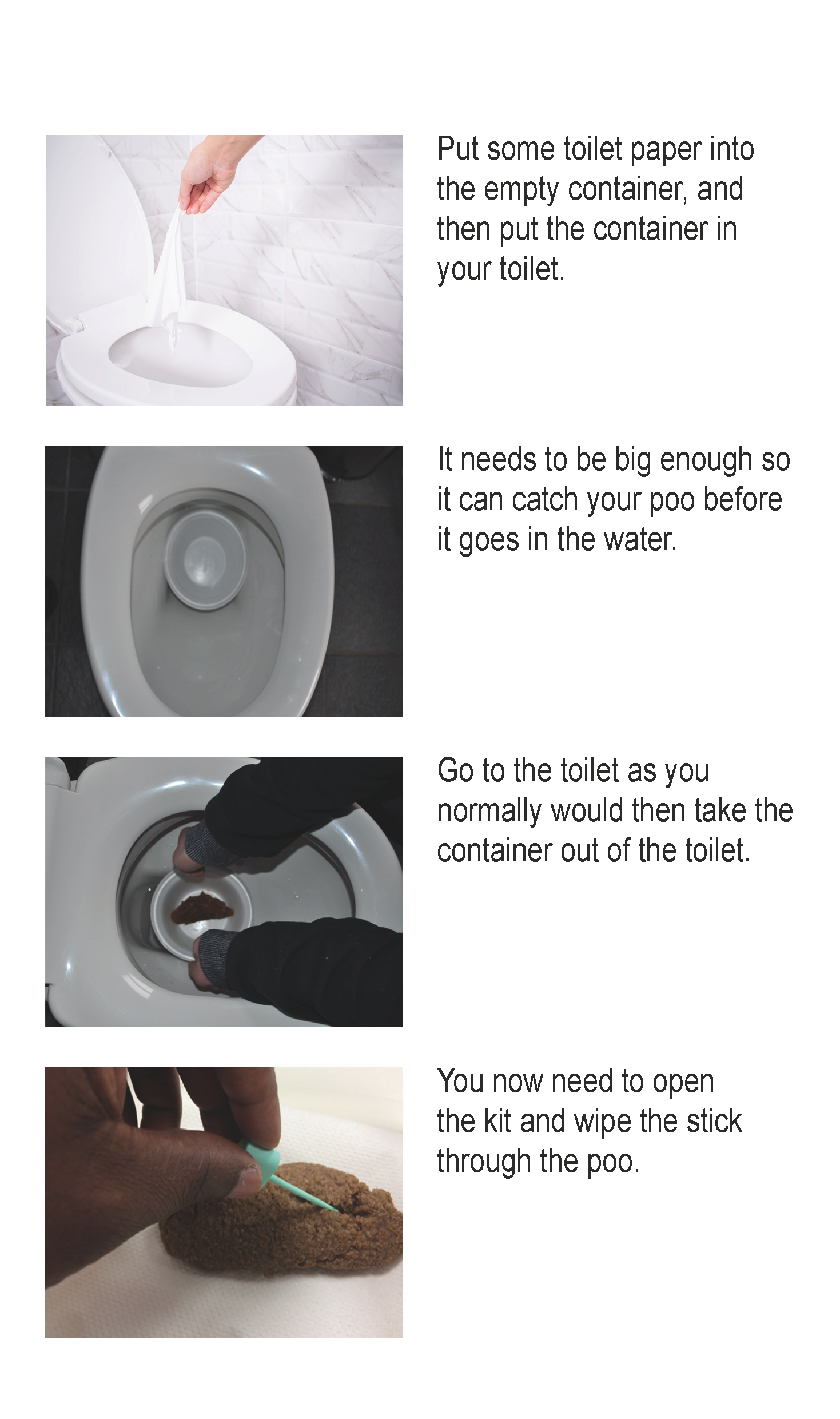 Put some toilet paper into the empty container, and then put the container in your toilet.

It needs to be big enough so it can catch your poo before it goes in the water.

Go to the toilet as you normally would then take the container out of the toilet.

You now need to open the kit and wipe the stick through the poo.