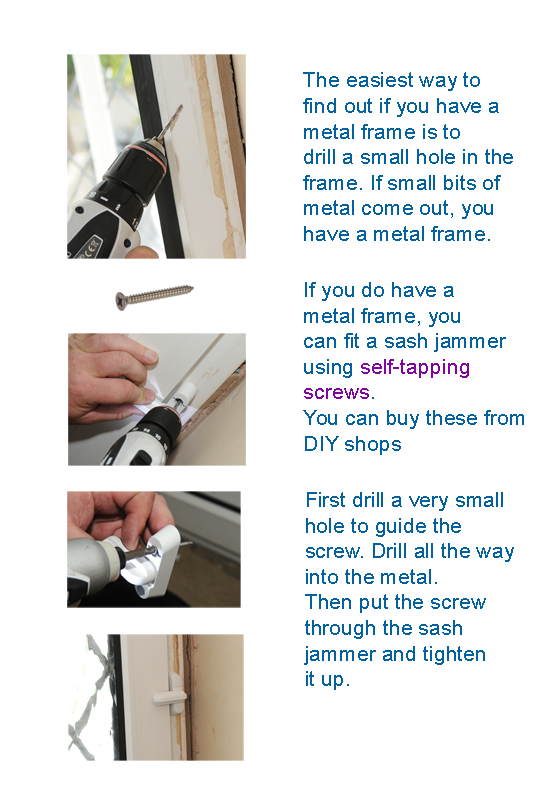 The easiest way to find out if you have a metal frame is to drill a small hole in the frame. If small bits of metal come out, you have a metal frame.

If you do have a metal frame, you can fit a sash jammer using self-tapping screws.
You can buy these from DIY shops

First drill a very small hole to guide the screw. Drill all the way into the metal.
Then put the screw through the sash jammer and tighten it up.