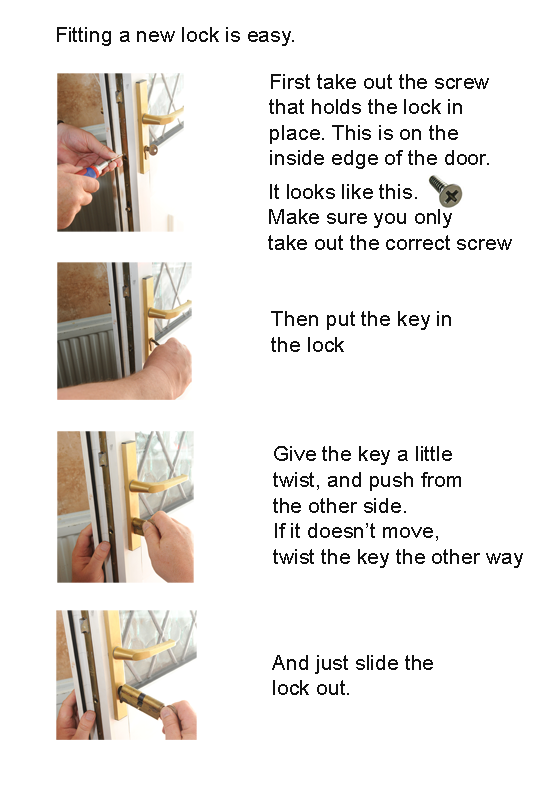 Fitting a new lock is easy.

First take out the screw that holds the lock in place. This is on the inside edge of the door.

It looks like this.
Make sure you only take out the correct screw

Then put the key in the lock

Give the key a little twist, and push from the other side.
If it doesn't move, twist the key the other way

And just slide the lock out.